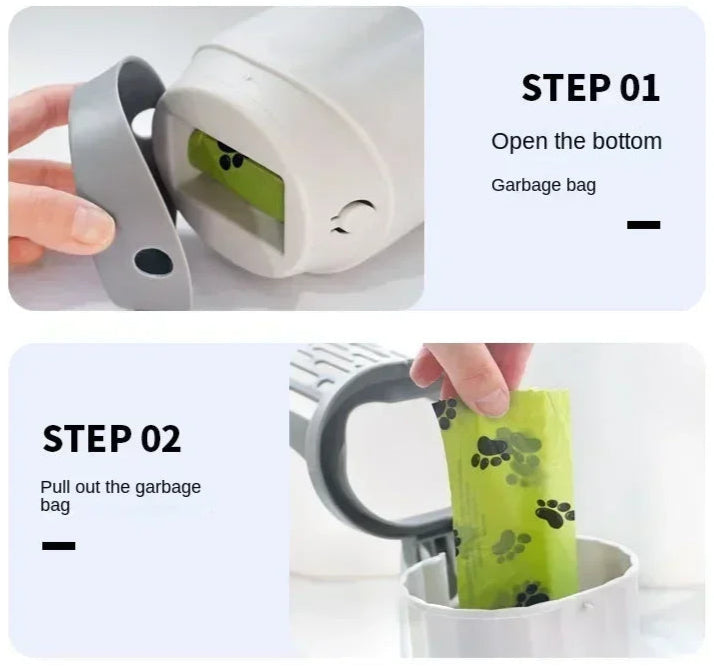 STEP 01

Open the bottom

Garbage bag

STEP 02

Pull out the garbage bag