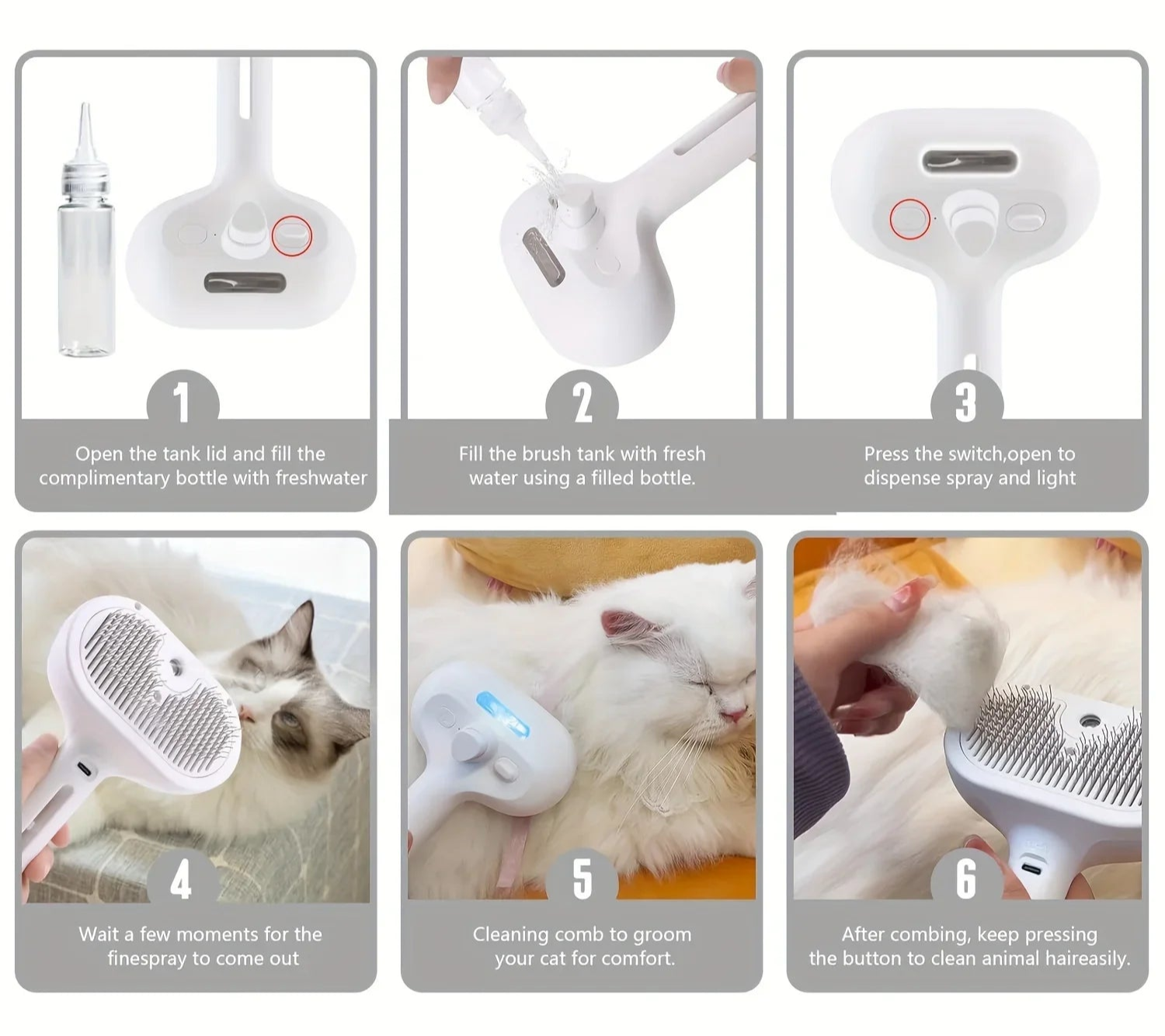 1
Open the tank lid and fill the complimentary bottle with freshwater

2
Fill the brush tank with fresh water using a filled bottle.

3
Press the switch,open to dispense spray and light

4
Wait a few moments for the finespray to come out

5
Cleaning comb to groom your cat for comfort.

6
After combing, keep pressing the button to clean animal haireasily.